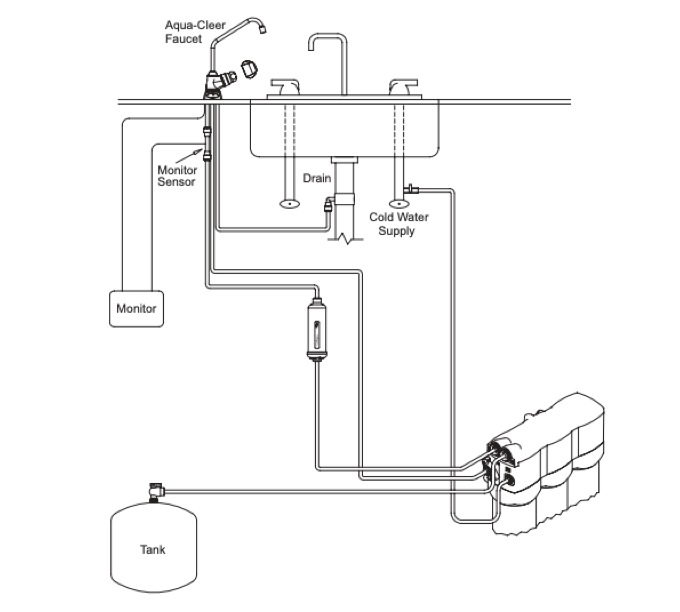 Aqua-Cleer Faucet

Monitor Sensor

Drain

Cold Water Supply

Monitor

Tank