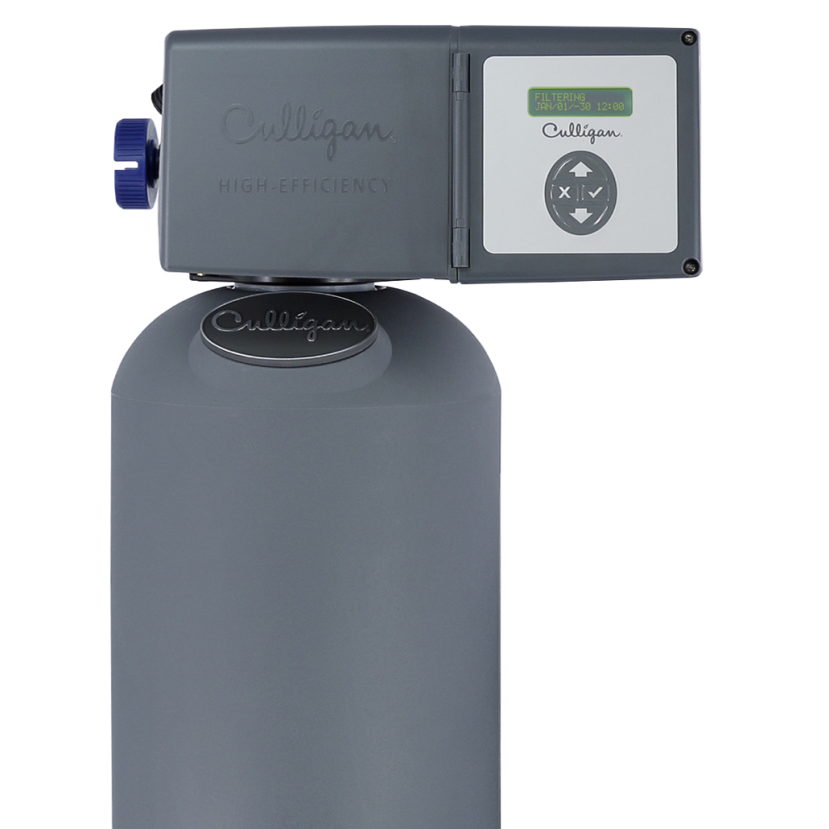 Culligan
HIGH-EFFICIENCY

FILTERING
JAN/01/-30 12:00

Culligan

Culligan